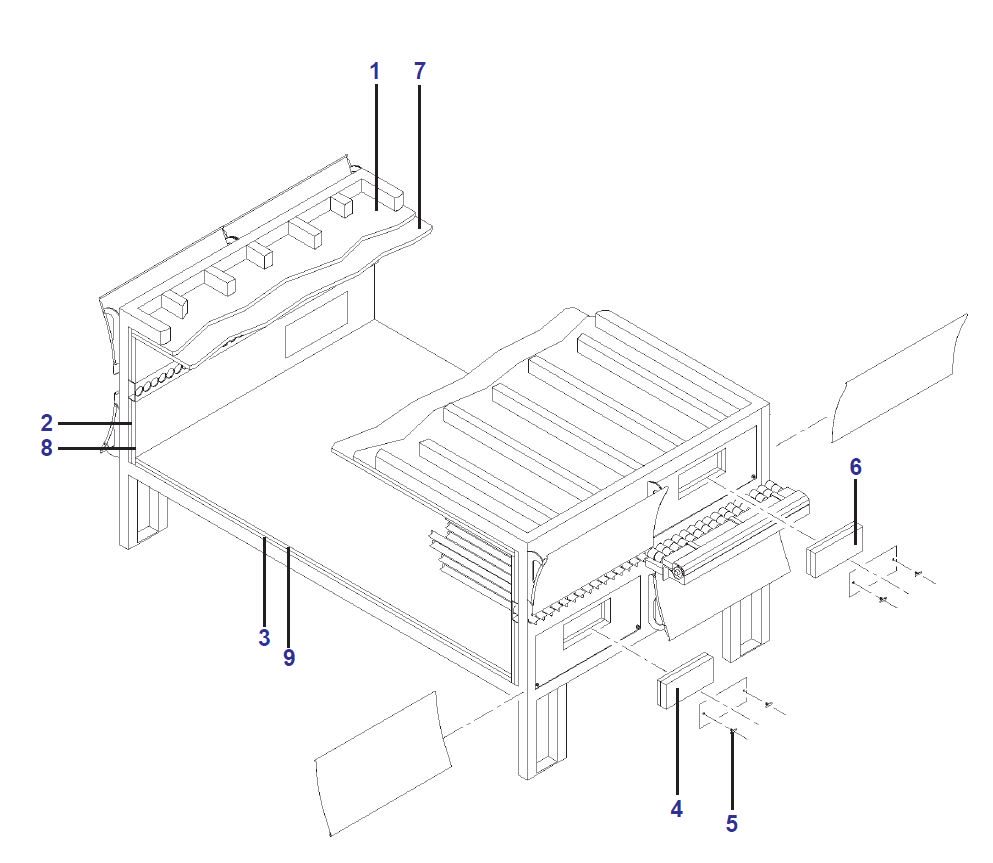 1
7
2
8
6
3
9
4
5