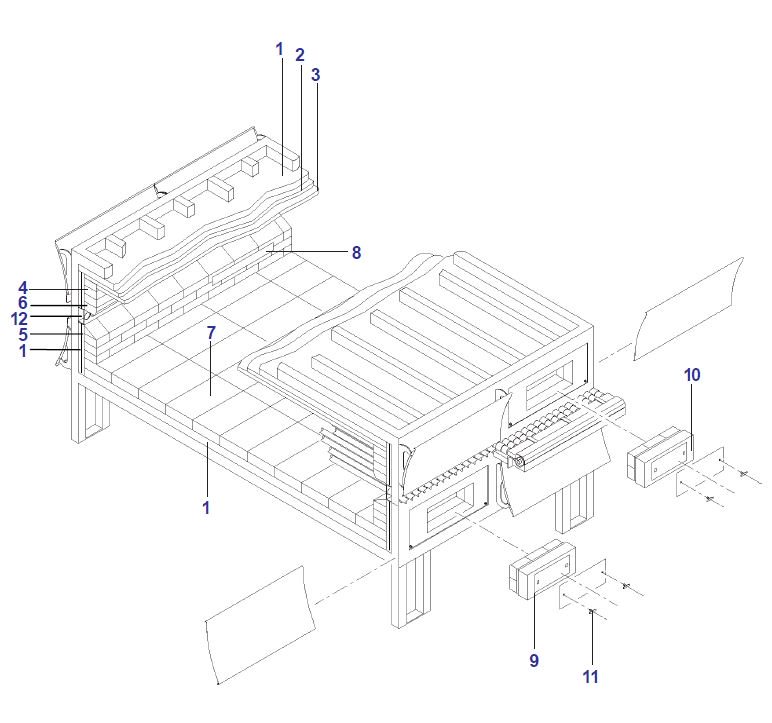 1
2
3
8
4
6
12
5
1
7
10
1
9
11