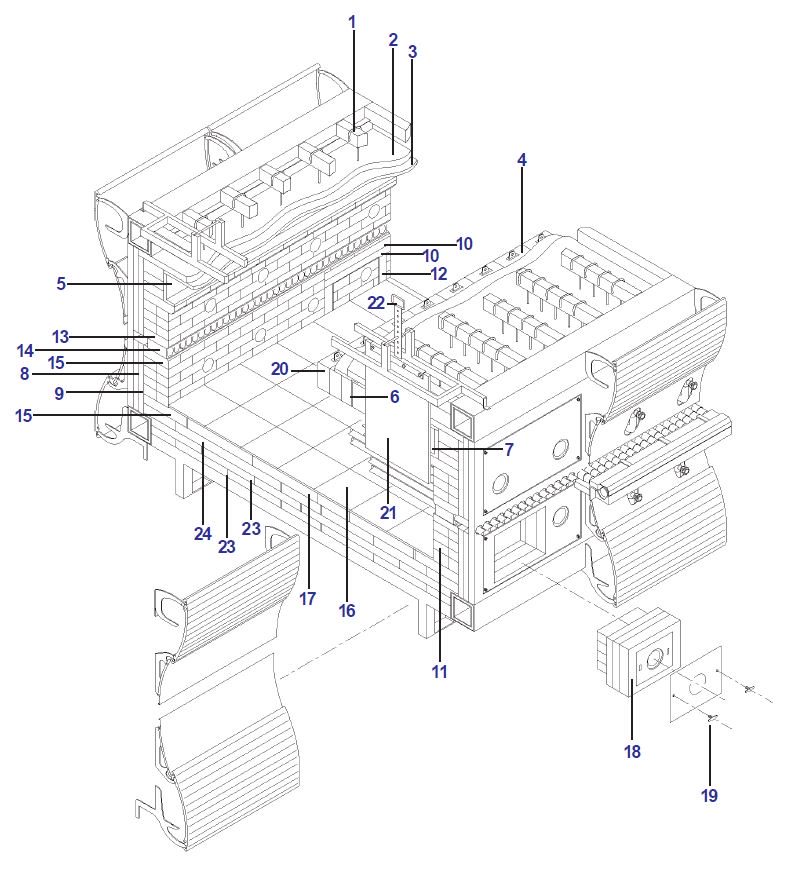 1
2
3
4
10
10
12
5
22
13
14
15
8
9
20
6
15
7
21
24
23
23
17
16
11
18
19