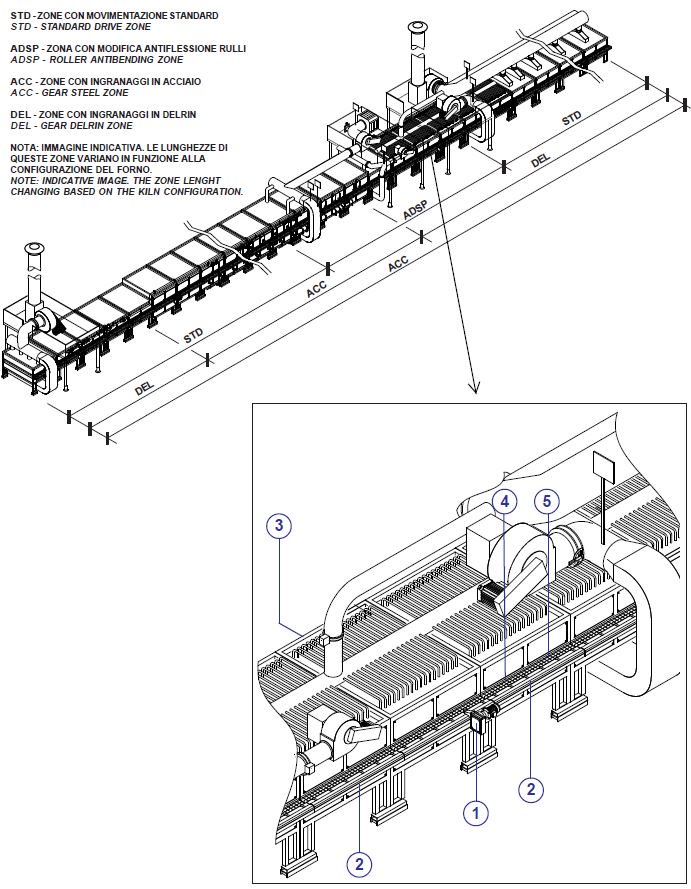 STD - ZONE CON MOVIMENTAZIONE STANDARD
STD - STANDARD DRIVE ZONE

ADSP - ZONA CON MODIFICA ANTIFLESSIONE RULLI
ADSP - ROLLER ANTIBENDING ZONE

ACC - ZONE CON INGRANAGGI IN ACCIAIO
ACC - GEAR STEEL ZONE

DEL - ZONE CON INGRANAGGI IN DELRIN
DEL - GEAR DELRIN ZONE

NOTA: IMMAGINE INDICATIVA. LE LUNGHEZZE DI QUESTE ZONE VARIANO IN FUNZIONE ALLA CONFIGURAZIONE DEL FORNO.
NOTE: INDICATIVE IMAGE. THE ZONE LENGHT CHANGING BASED ON THE KILN CONFIGURATION.

STD
DEL
ADSP
ACC
ACC
STD
DEL

3
4
5
1
2
2