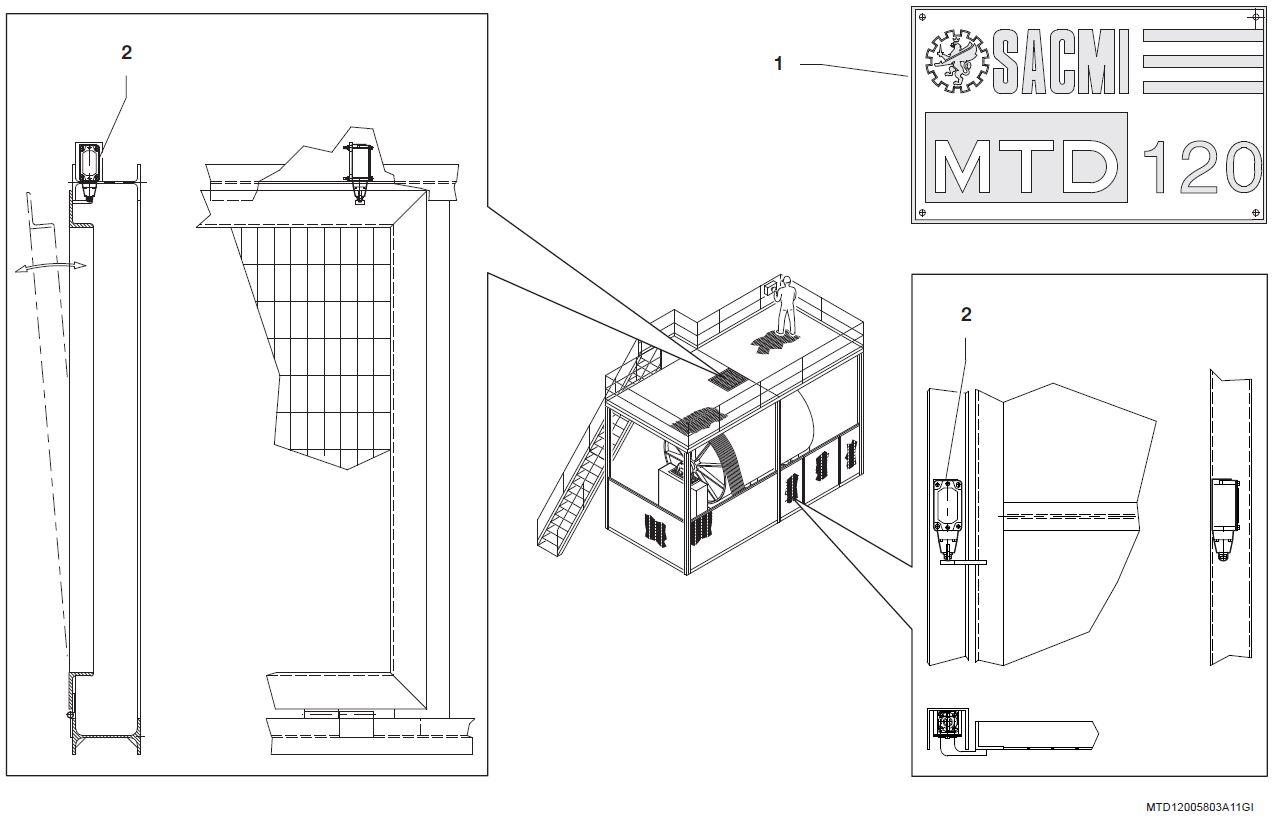 2

1

SACMI

MTD 120

2

MTD12005803A11GI