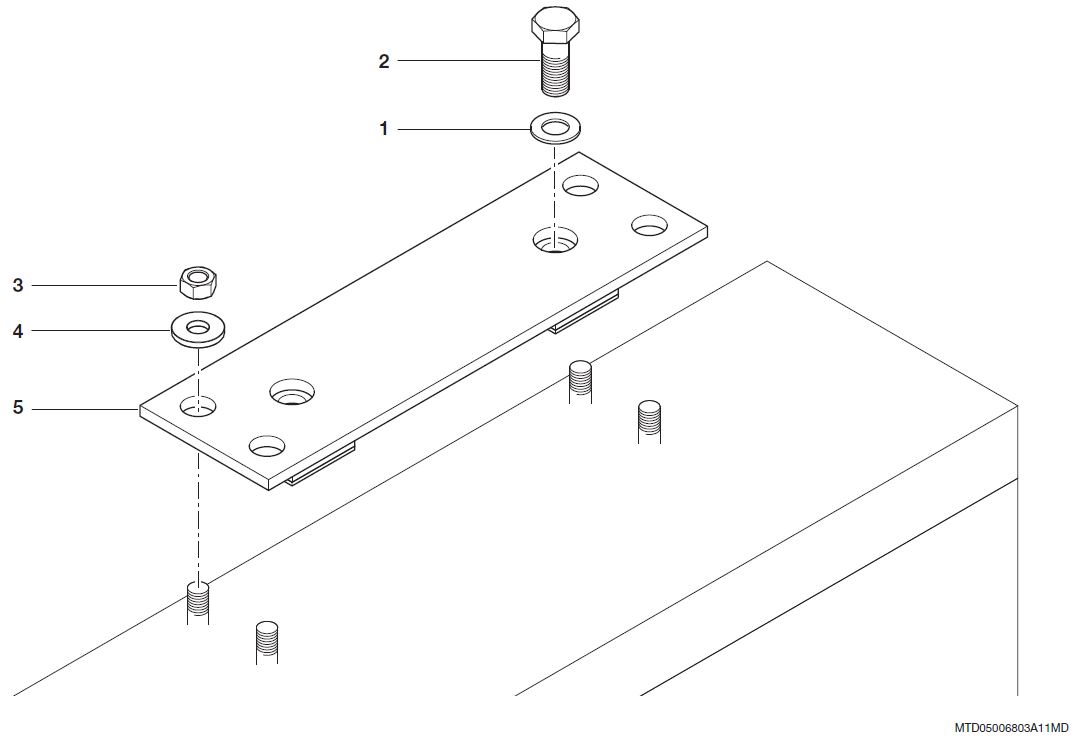 2
1
3
4
5
MTD05006803A11MD