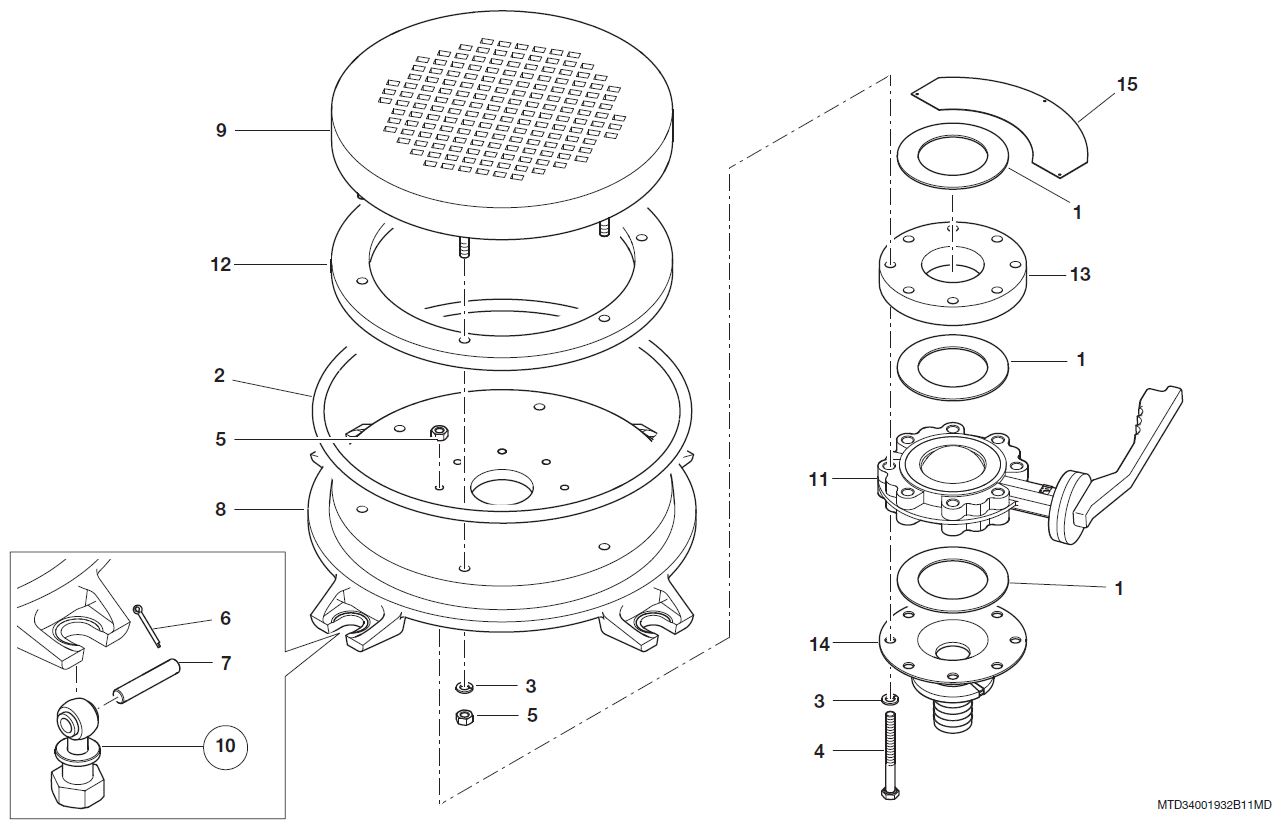 9
12
2
5
8
6
7
10
3
5
15
1
13
1
11
1
14
3
4
MTD34001932B11MD