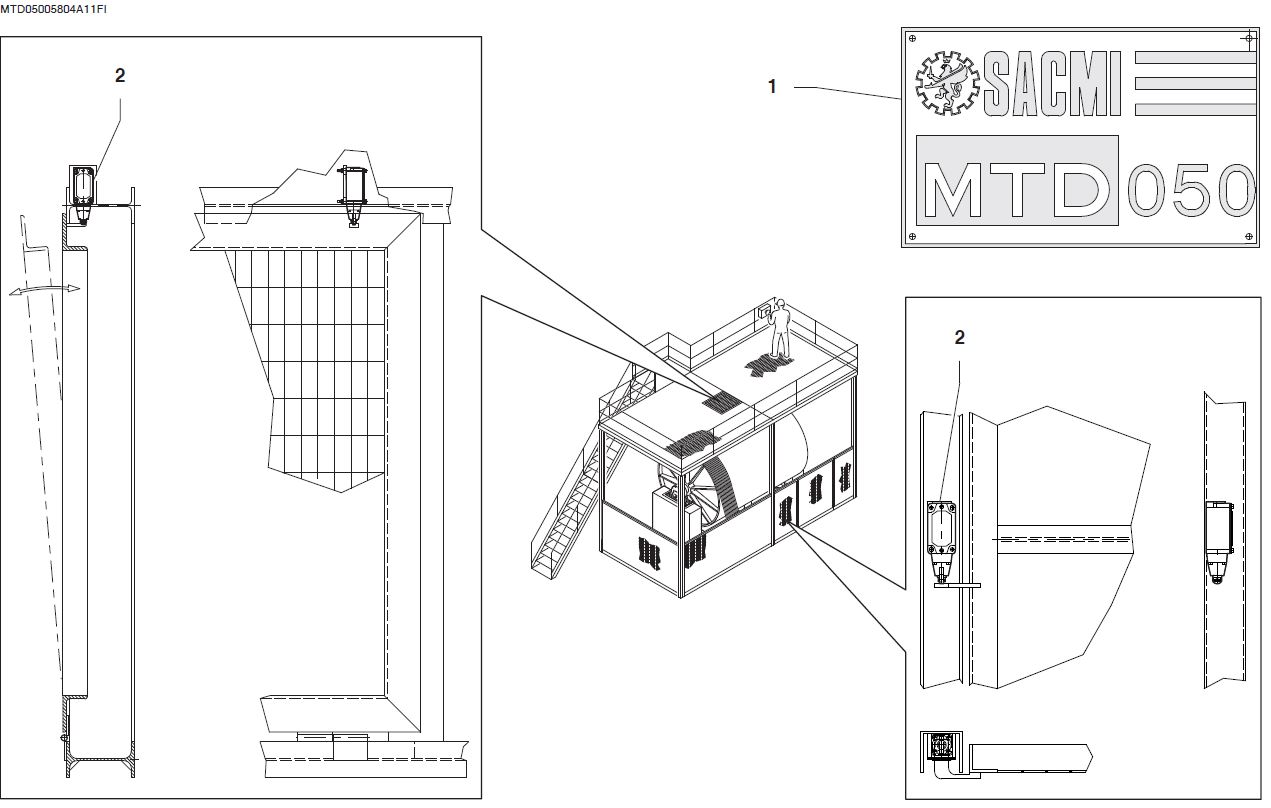 MTD05005804A11FI

2

1

SACMI

MTD 050

2