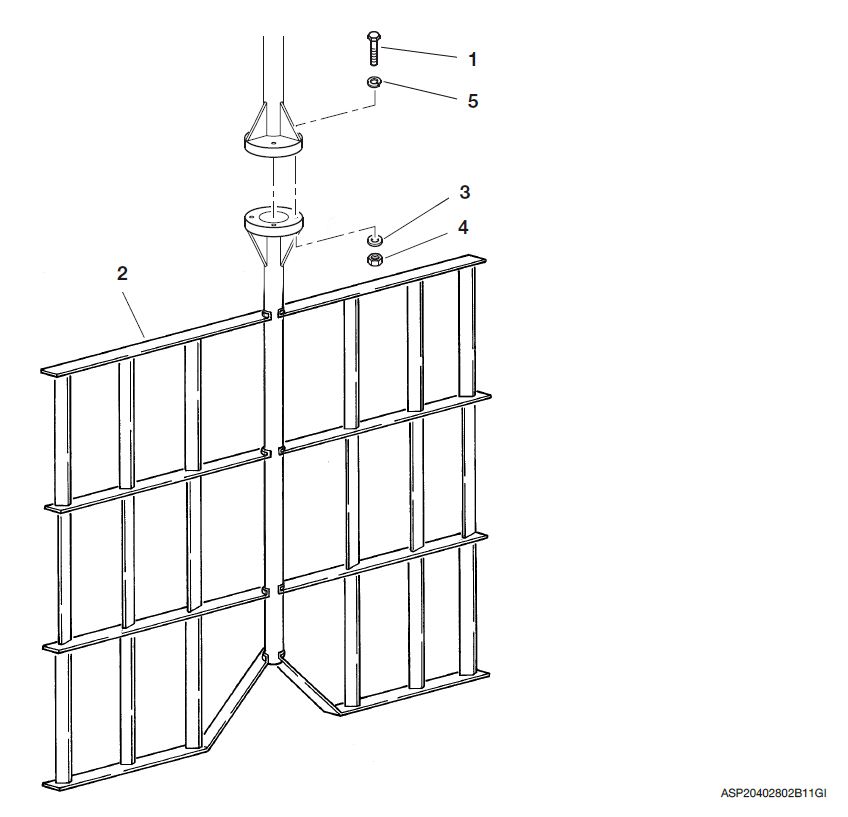 1
5
3
4
2
ASP20402802B11GI