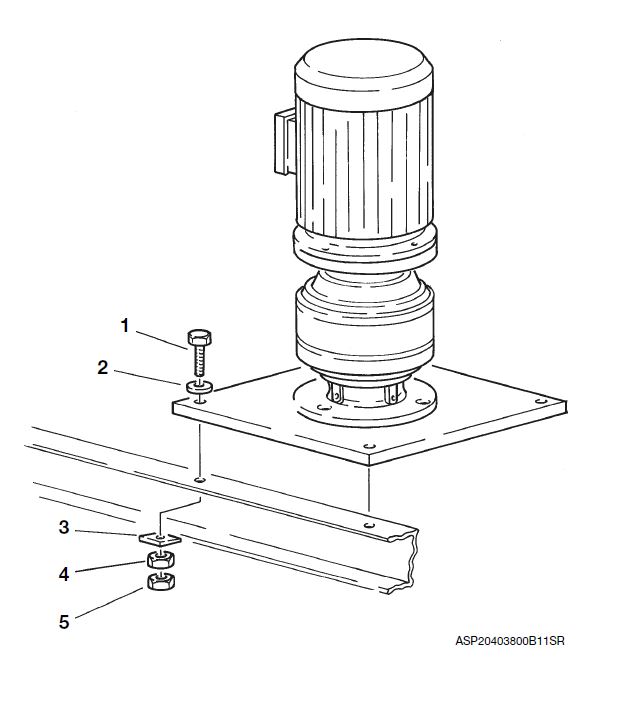 1
2
3
4
5
ASP20403800B11SR