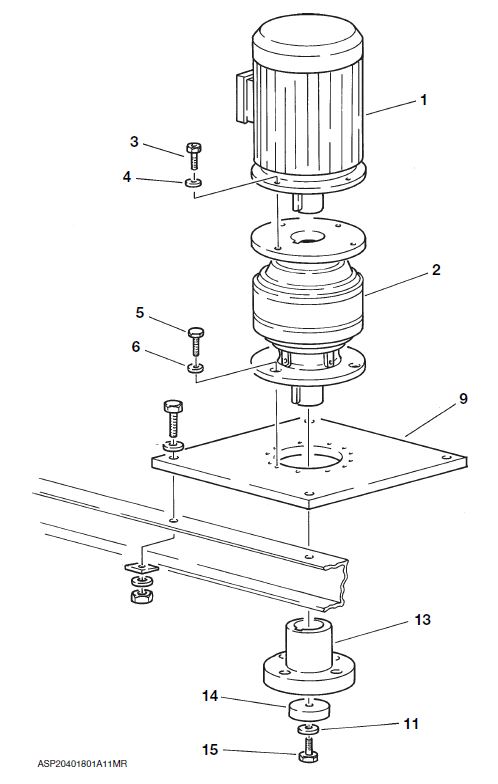 1
3
4
2
5
6
9
13
14
11
15
ASP20401801A11MR